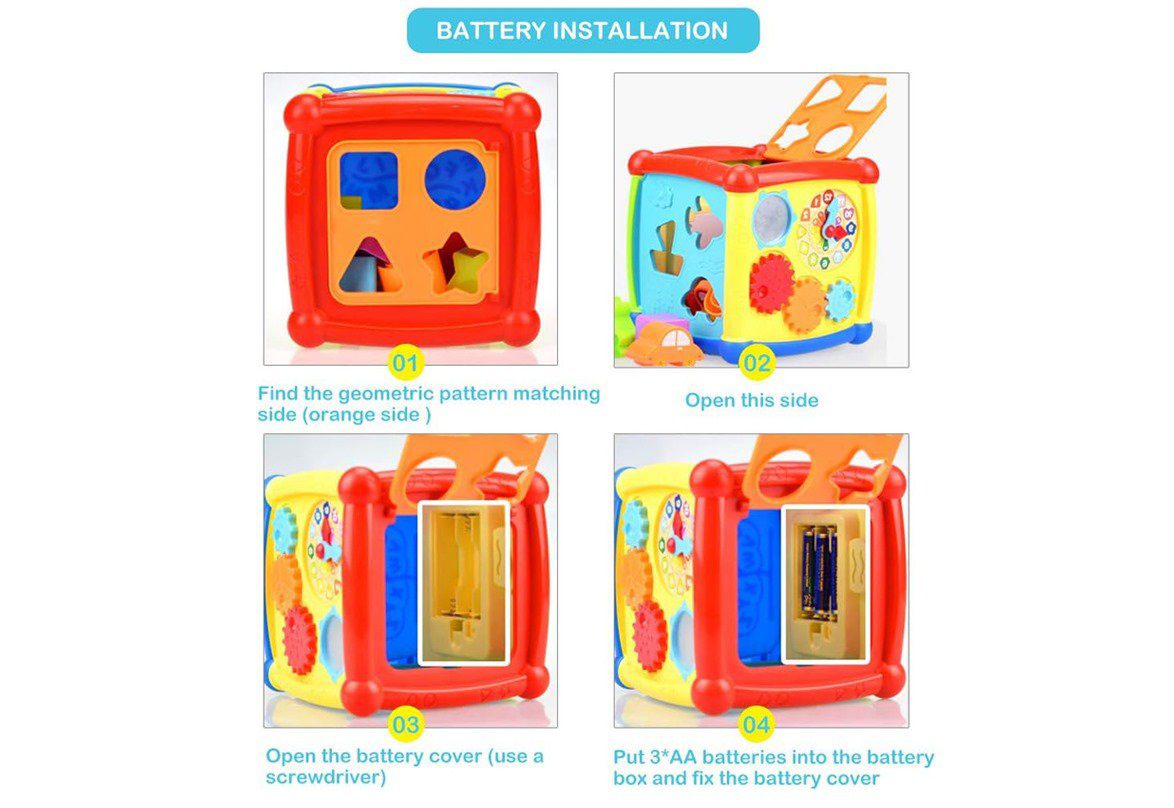 BATTERY INSTALLATION

01

Find the geometric pattern matching side (orange side )

02

Open this side

03

Open the battery cover (use a screwdriver)

04

Put 3*AA batteries into the battery box and fix the battery cover